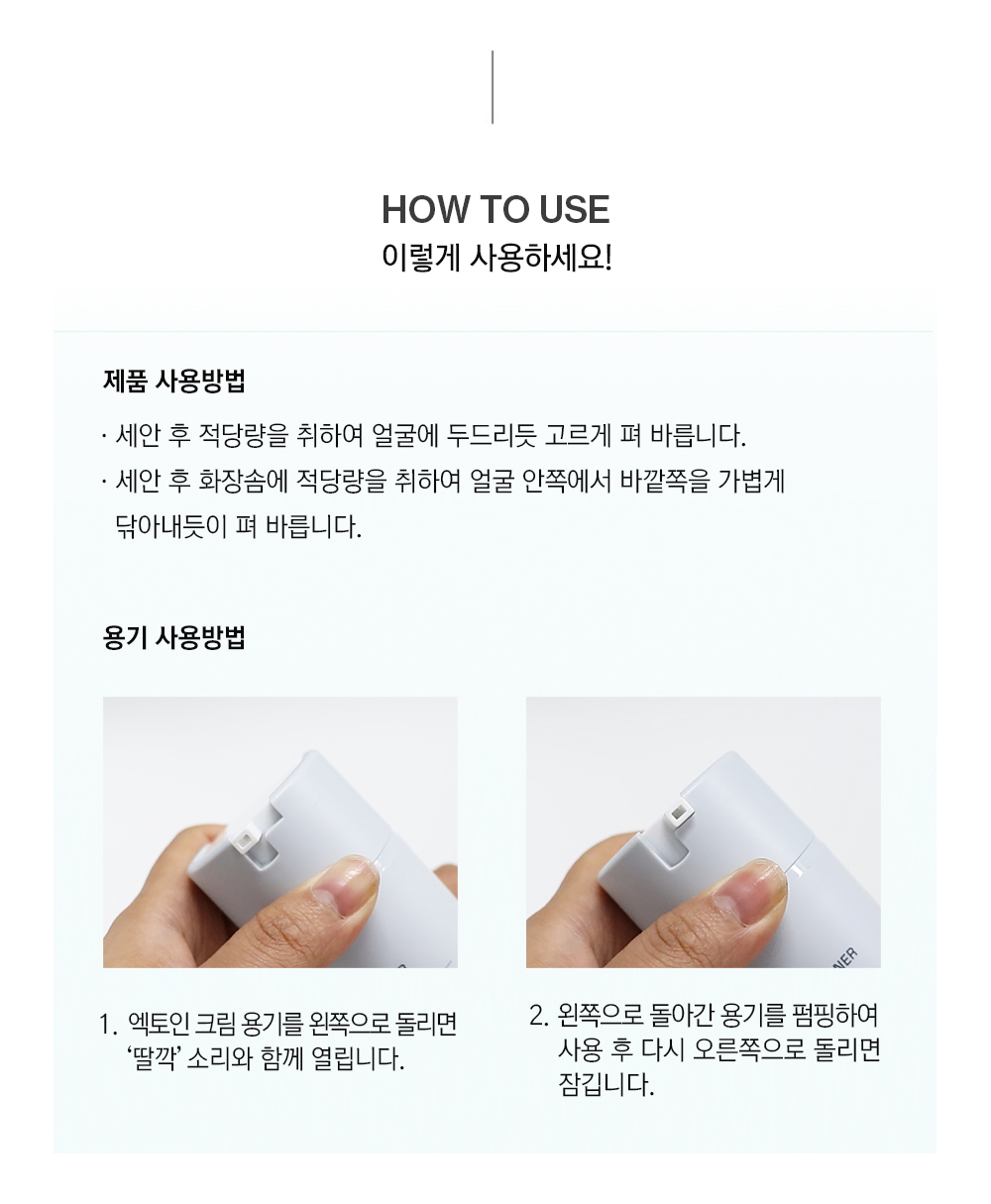 HOW TO USE
이렇게 사용하세요!

제품 사용방법

· 세안 후 적당량을 취하여 얼굴에 두드리듯 고르게 펴 바릅니다.
· 세안 후 화장솜에 적당량을 취하여 얼굴 안쪽에서 바깥쪽을 가볍게 닦아내듯이 펴 바릅니다.

용기 사용방법

NER

1. 엑토인 크림 용기를 왼쪽으로 돌리면 '딸깍' 소리와 함께 열립니다.

2. 왼쪽으로 돌아간 용기를 펌핑하여 사용 후 다시 오른쪽으로 돌리면 잠깁니다.